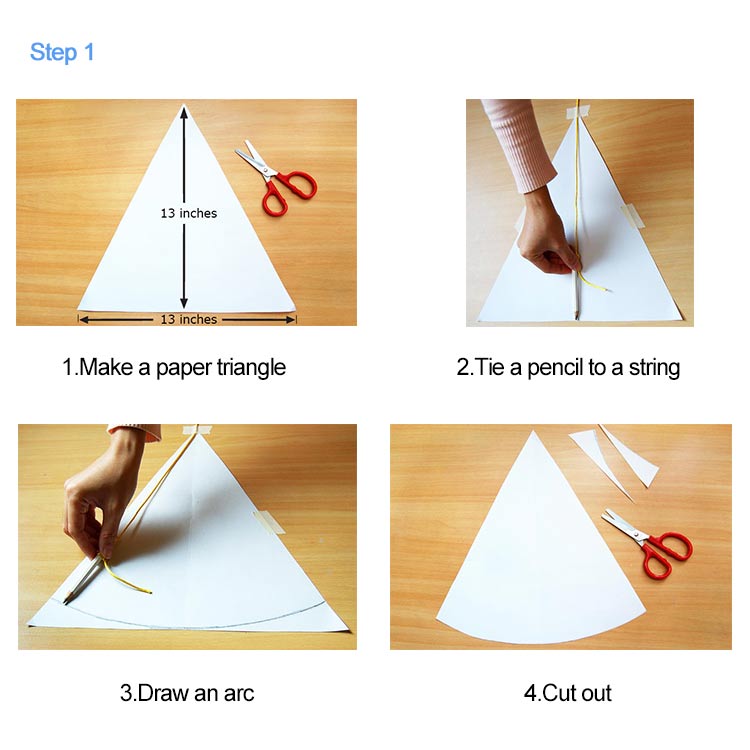 Step 1

13 inches

13 inches

1.Make a paper triangle

2.Tie a pencil to a string

3.Draw an arc

4.Cut out