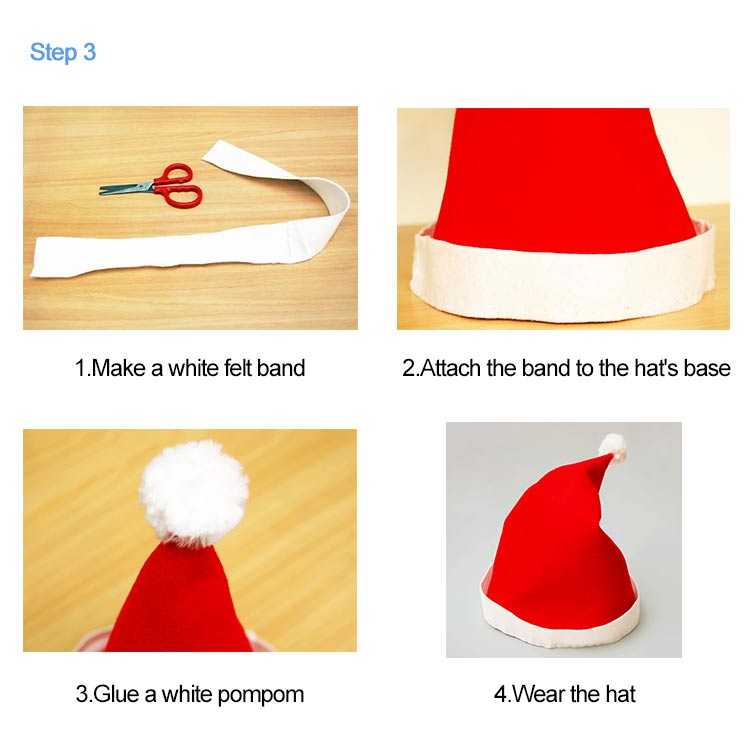 Step 3

1.Make a white felt band

2.Attach the band to the hat's base

3.Glue a white pompom

4.Wear the hat